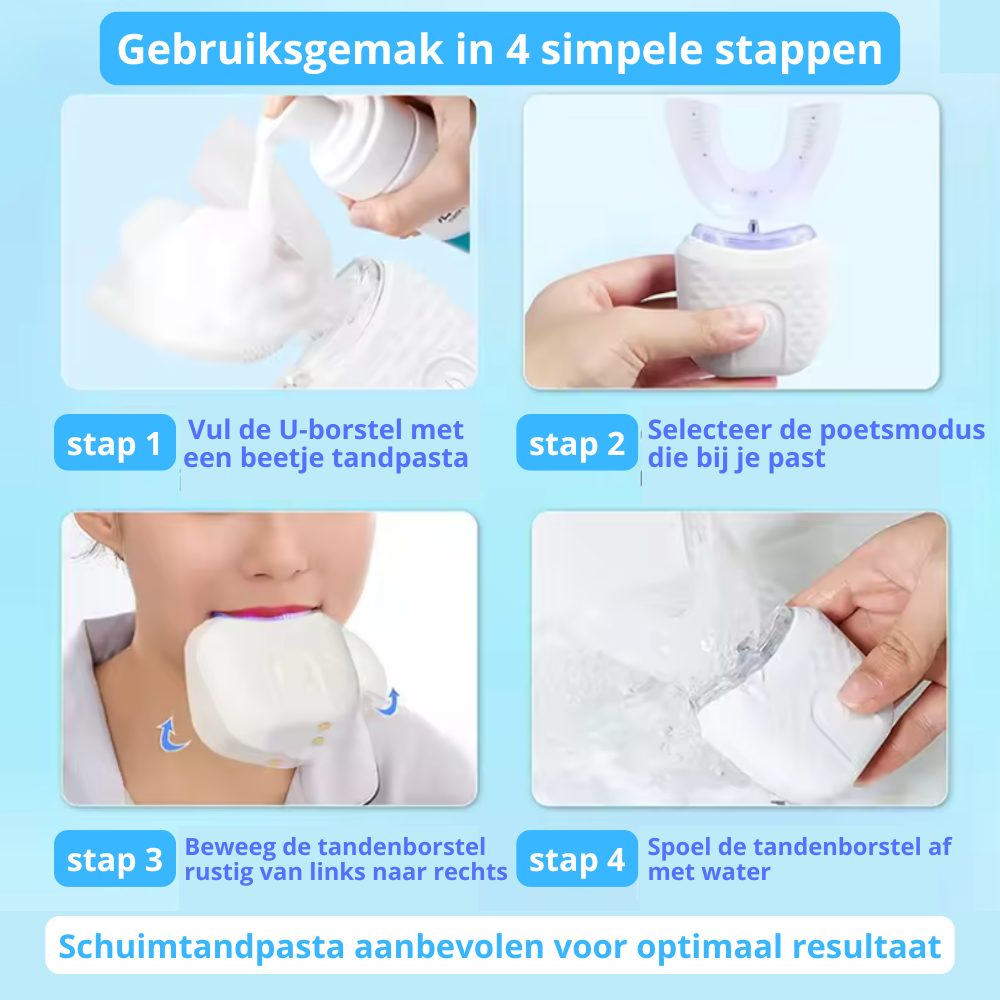 Gebruiksgemak in 4 simpele stappen

stap 1 Vul de U-borstel met een beetje tandpasta

stap 2 Selecteer de poetsmodus die bij je past

stap 3 Beweeg de tandenborstel rustig van links naar rechts

stap 4 Spoel de tandenborstel af met water

Schuimtandpasta aanbevolen voor optimaal resultaat